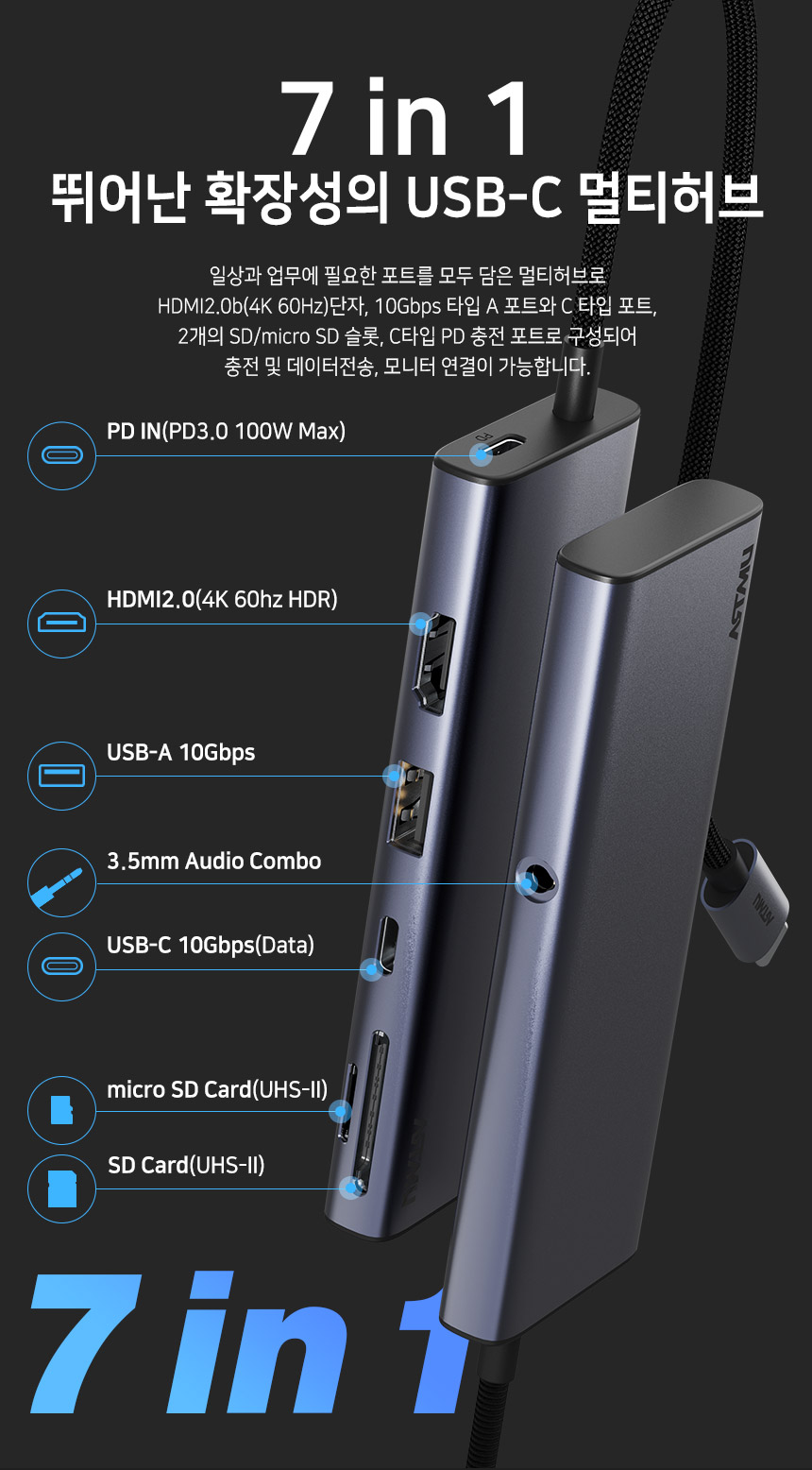 7 in 1
뛰어난 확장성의 USB-C 멀티허브

일상과 업무에 필요한 포트를 모두 담은 멀티허브로
HDMI2.0b(4K 60Hz)단자, 10Gbps 타입 A 포트와 C 타입 포트,
2개의 SD/micro SD 슬롯, C타입 PD 충전 포트로 구성되어
충전 및 데이터전송, 모니터 연결이 가능합니다.

PD IN(PD3.0 100W Max)

HDMI2.0(4K 60hz HDR)

USB-A 10Gbps

3.5mm Audio Combo

USB-C 10Gbps(Data)

micro SD Card(UHS-II)

SD Card(UHS-II)

NEXTU

NEXTU

7 in 1