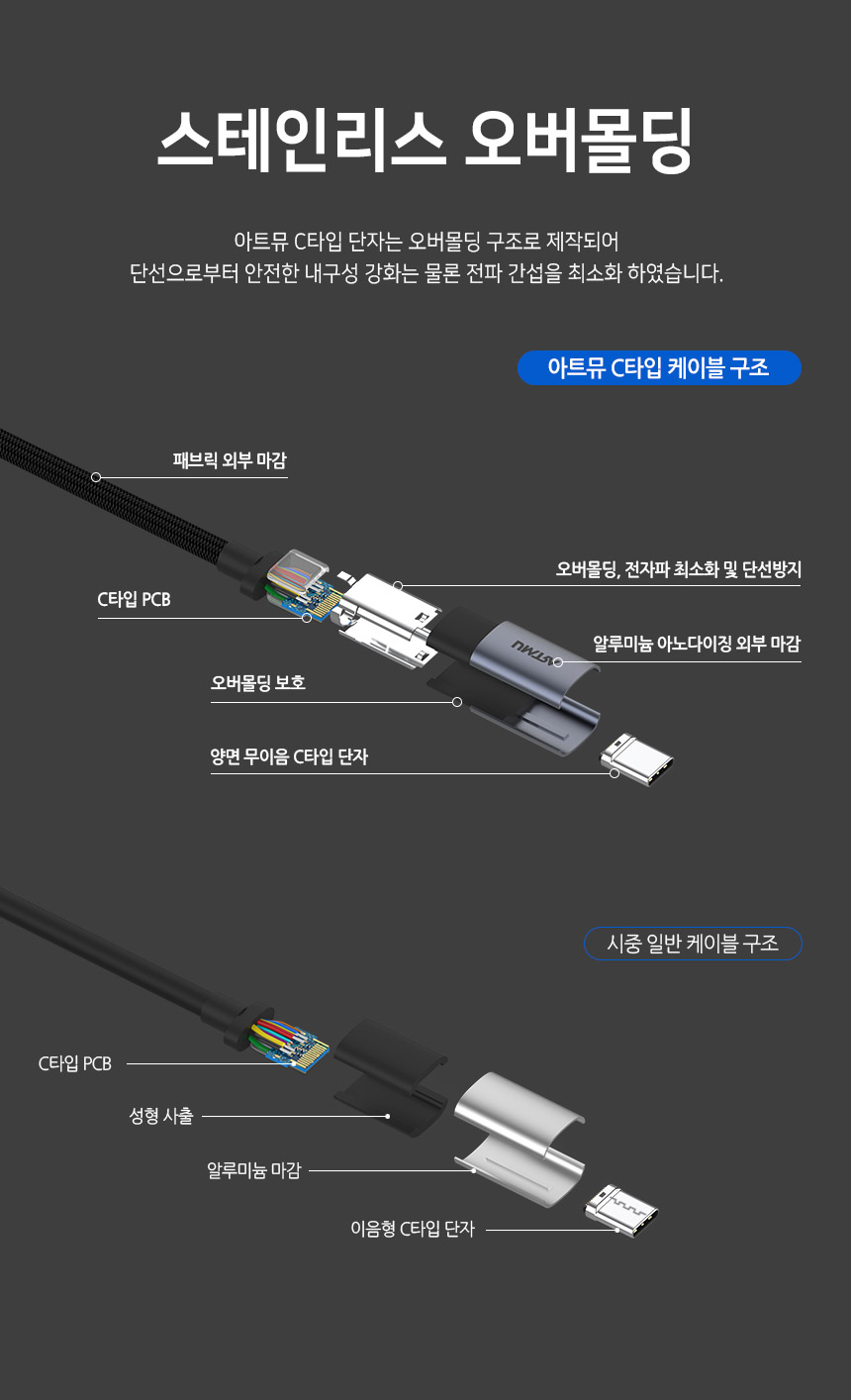 스테인리스 오버몰딩

아트뮤 C타입 단자는 오버몰딩 구조로 제작되어
단선으로부터 안전한 내구성 강화는 물론 전파 간섭을 최소화 하였습니다.

아트뮤 C타입 케이블 구조

패브릭 외부 마감

오버몰딩, 전자파 최소화 및 단선방지

C타입 PCB

알루미늄 아노다이징 외부 마감

ARTMU

오버몰딩 보호

양면 무이음 C타입 단자

시중 일반 케이블 구조

C타입 PCB

성형 사출

알루미늄 마감

이음형 C타입 단자